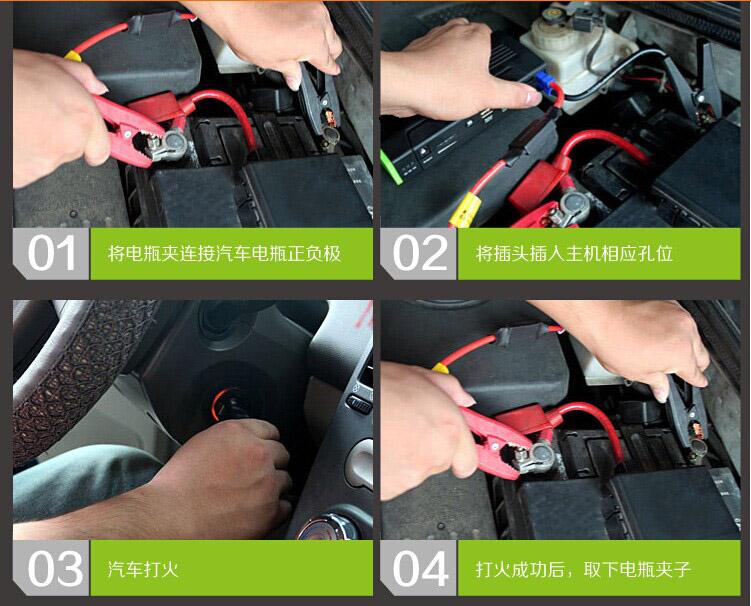 01 将电瓶夹连接汽车电瓶正负极

02 将插头插入主机相应孔位

03 汽车打火

04 打火成功后，取下电瓶夹子